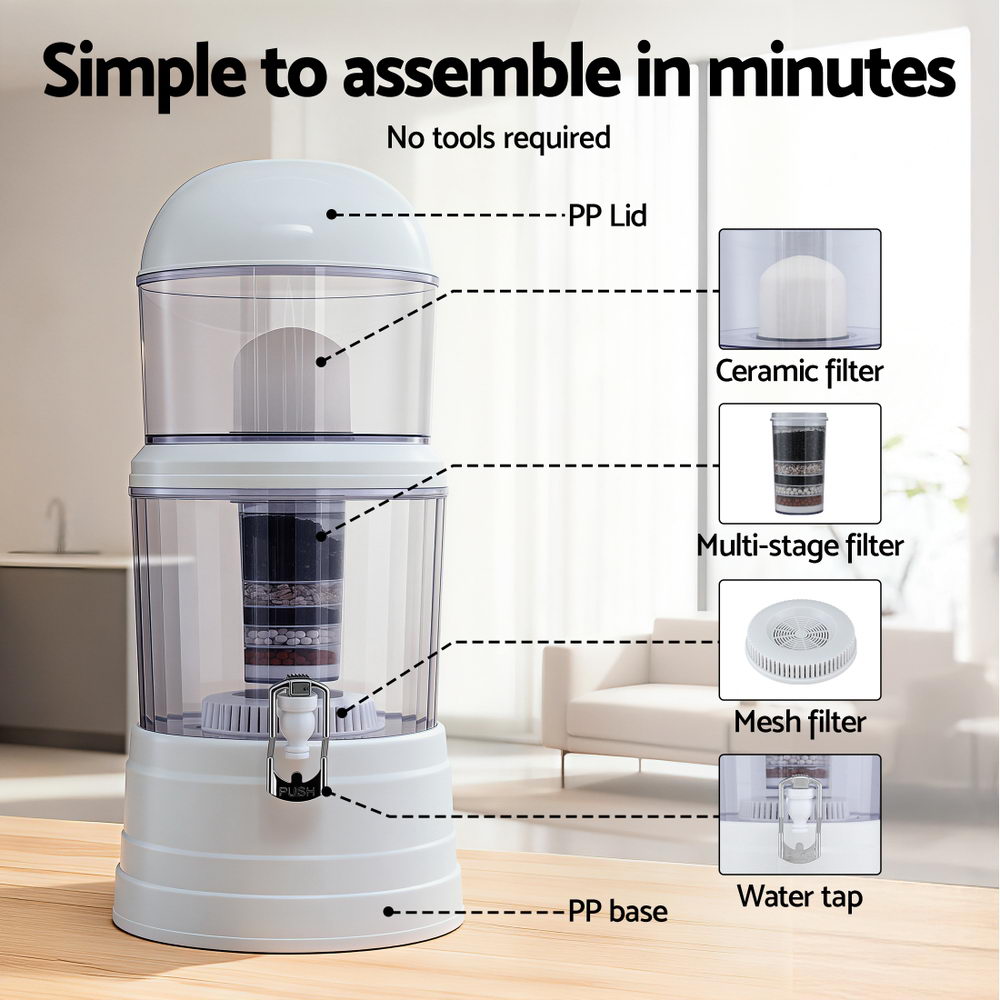 Simple to assemble in minutes

No tools required

PP Lid

Ceramic filter

Multi-stage filter

Mesh filter

PUSH

Water tap

PP base